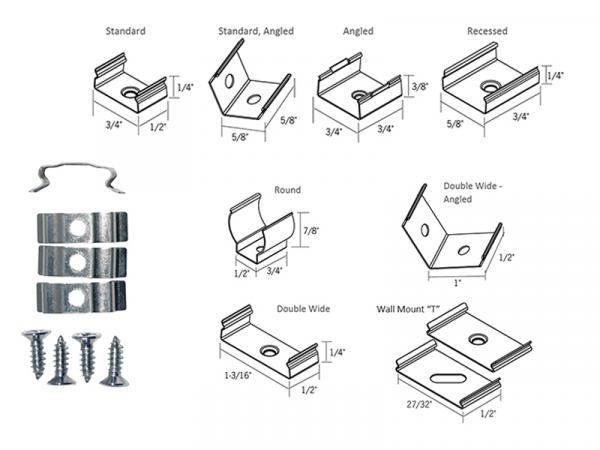 Standard
1/4"
3/4"
1/2"

Standard, Angled
5/8"
5/8"

Angled
3/8"
3/4"
3/4"

Recessed
1/4"
5/8"
3/4"

Round
7/8"
1/2"
3/4"

Double Wide - Angled
1/2"
1"

Double Wide
1/4"
1-3/16"
1/2"

Wall Mount "T"
27/32"
1/2"